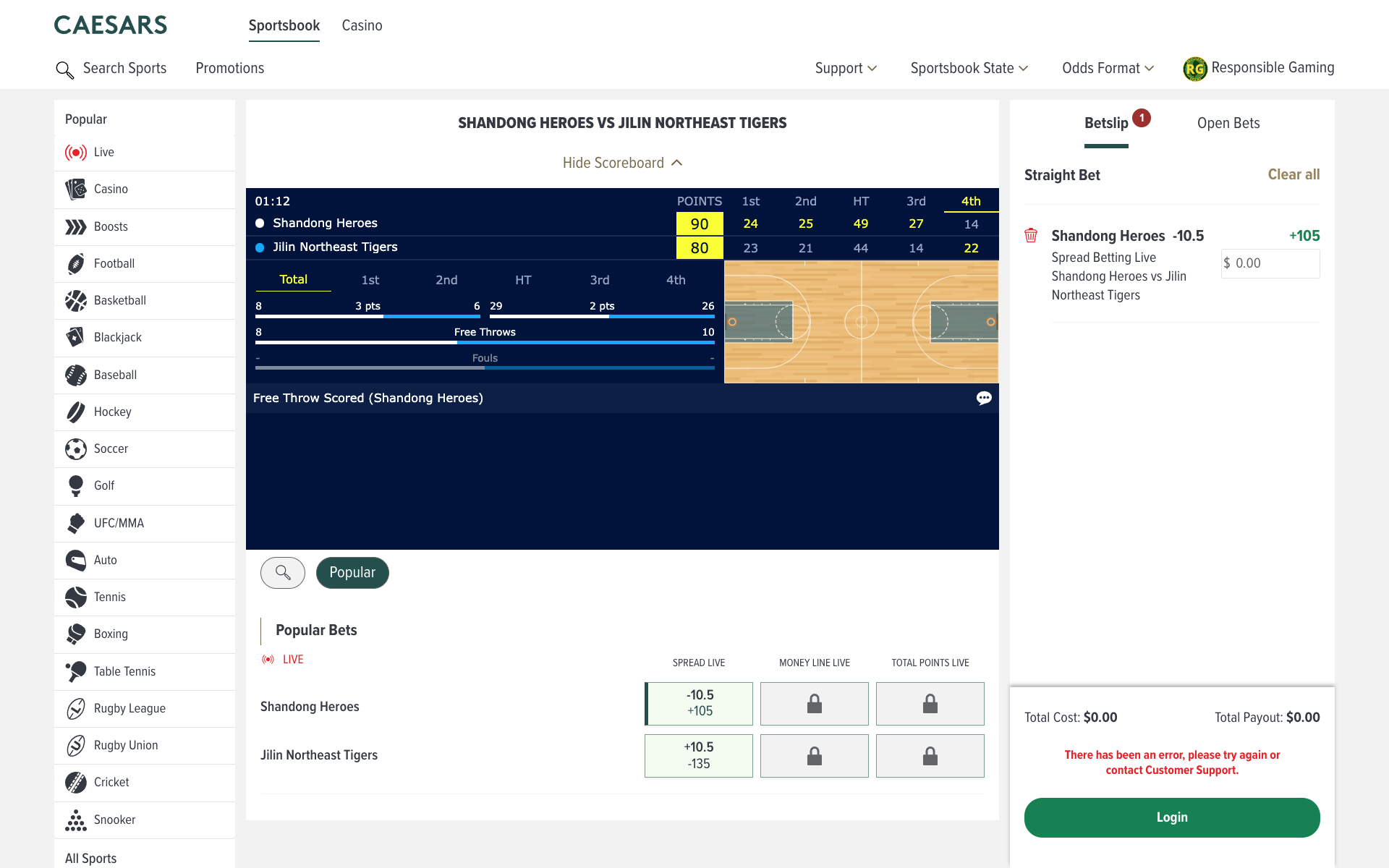 CAESARS

Sportsbook Casino

Search Sports Promotions

Support Sportsbook State Odds Format RG Responsible Gaming

Popular
Live
Casino
Boosts
Football
Basketball
Blackjack
Baseball
Hockey
Soccer
Golf
UFC/MMA
Auto
Tennis
Boxing
Table Tennis
Rugby League
Rugby Union
Cricket
Snooker
All Sports

SHANDONG HEROES VS JILIN NORTHEAST TIGERS

Hide Scoreboard

| 01:12 | POINTS | 1st | 2nd | HT | 3rd | 4th |
|---|---|---|---|---|---|---|
| Shandong Heroes | 90 | 24 | 25 | 49 | 27 | 14 |
| Jilin Northeast Tigers | 80 | 23 | 21 | 44 | 14 | 22 |

Total 1st 2nd HT 3rd 4th

8 3 pts 6 29 2 pts 26
8 Free Throws 10
- Fouls -

Free Throw Scored (Shandong Heroes)

Popular

Popular Bets
LIVE

| | SPREAD LIVE | MONEY LINE LIVE | TOTAL POINTS LIVE |
|---|---|---|---|
| Shandong Heroes | -10.5 +105 | | |
| Jilin Northeast Tigers | +10.5 -135 | | |

Betslip 1 Open Bets

Straight Bet Clear all

Shandong Heroes -10.5 +105
Spread Betting Live
Shandong Heroes vs Jilin Northeast Tigers
$ 0.00

Total Cost: $0.00 Total Payout: $0.00

There has been an error, please try again or contact Customer Support.

Login